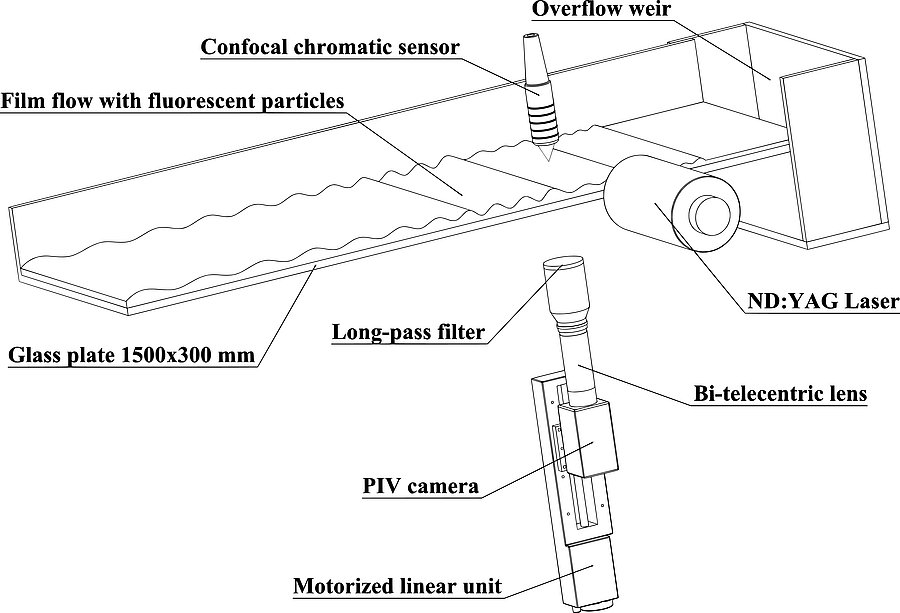 Overflow weir

Confocal chromatic sensor

Film flow with fluorescent particles

ND:YAG Laser

Long-pass filter

Glass plate 1500x300 mm

Bi-telecentric lens

PIV camera

Motorized linear unit